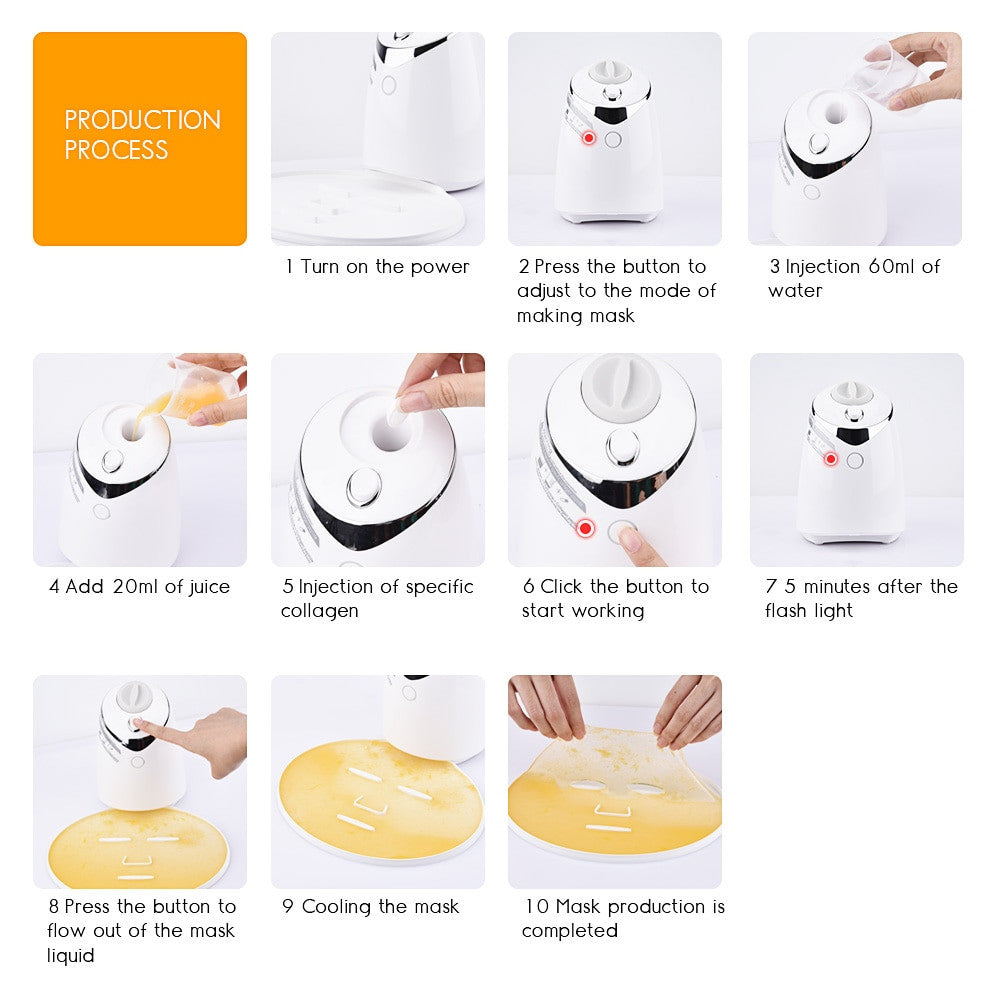 PRODUCTION PROCESS

1 Turn on the power

2 Press the button to adjust to the mode of making mask

3 Injection 60ml of water

4 Add 20ml of juice

5 Injection of specific collagen

6 Click the button to start working

7 5 minutes after the flash light

8 Press the button to flow out of the mask liquid

9 Cooling the mask

10 Mask production is completed