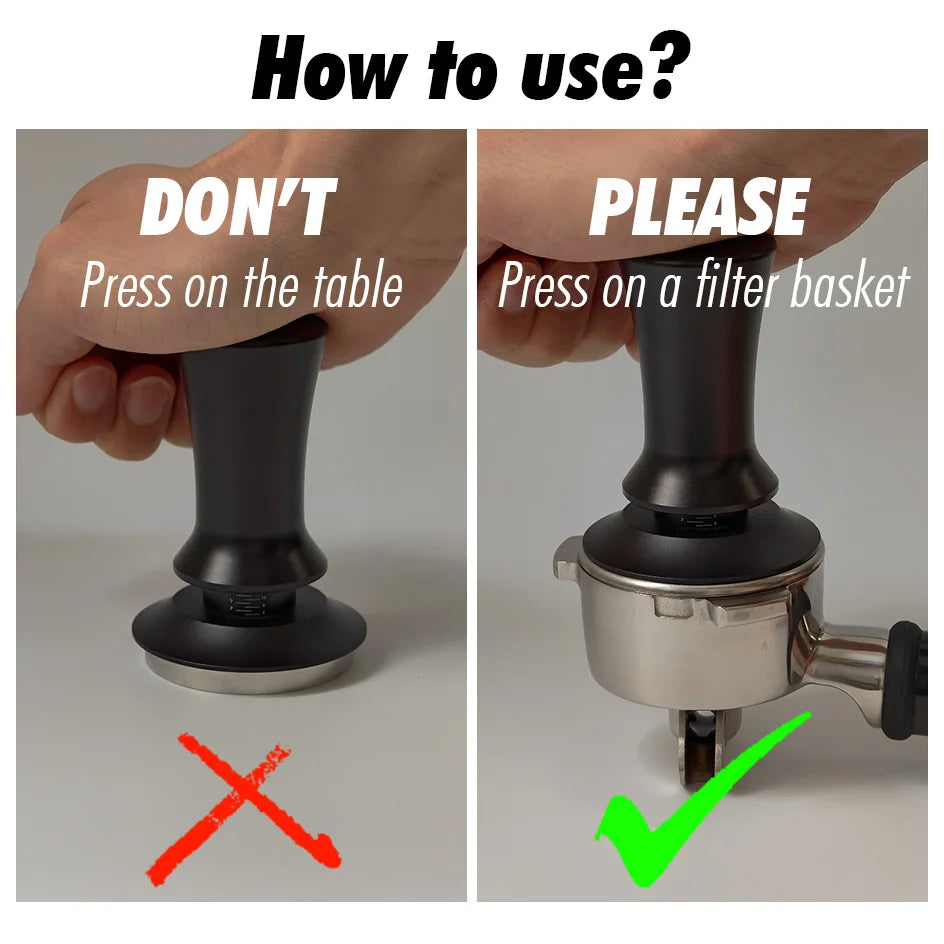 How to use?

DON'T
Press on the table

PLEASE
Press on a filter basket