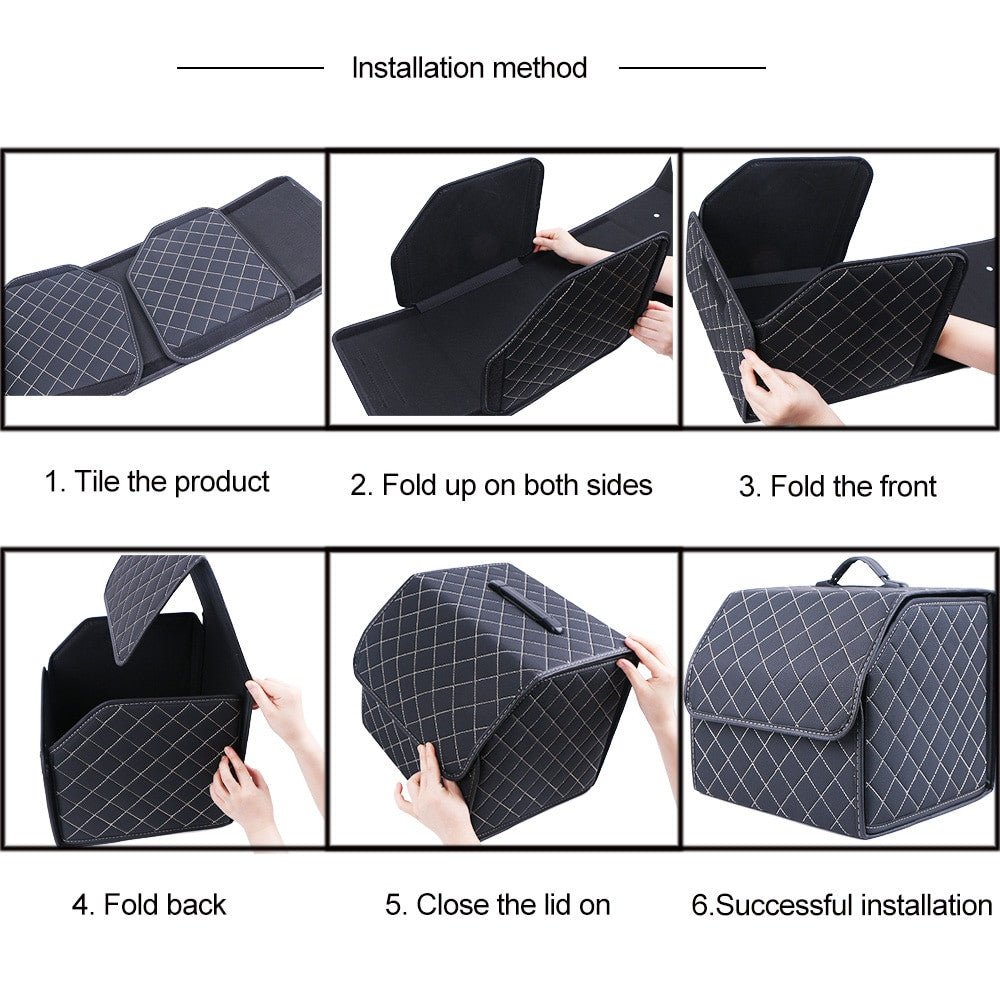 Installation method

1. Tile the product

2. Fold up on both sides

3. Fold the front

4. Fold back

5. Close the lid on

6.Successful installation