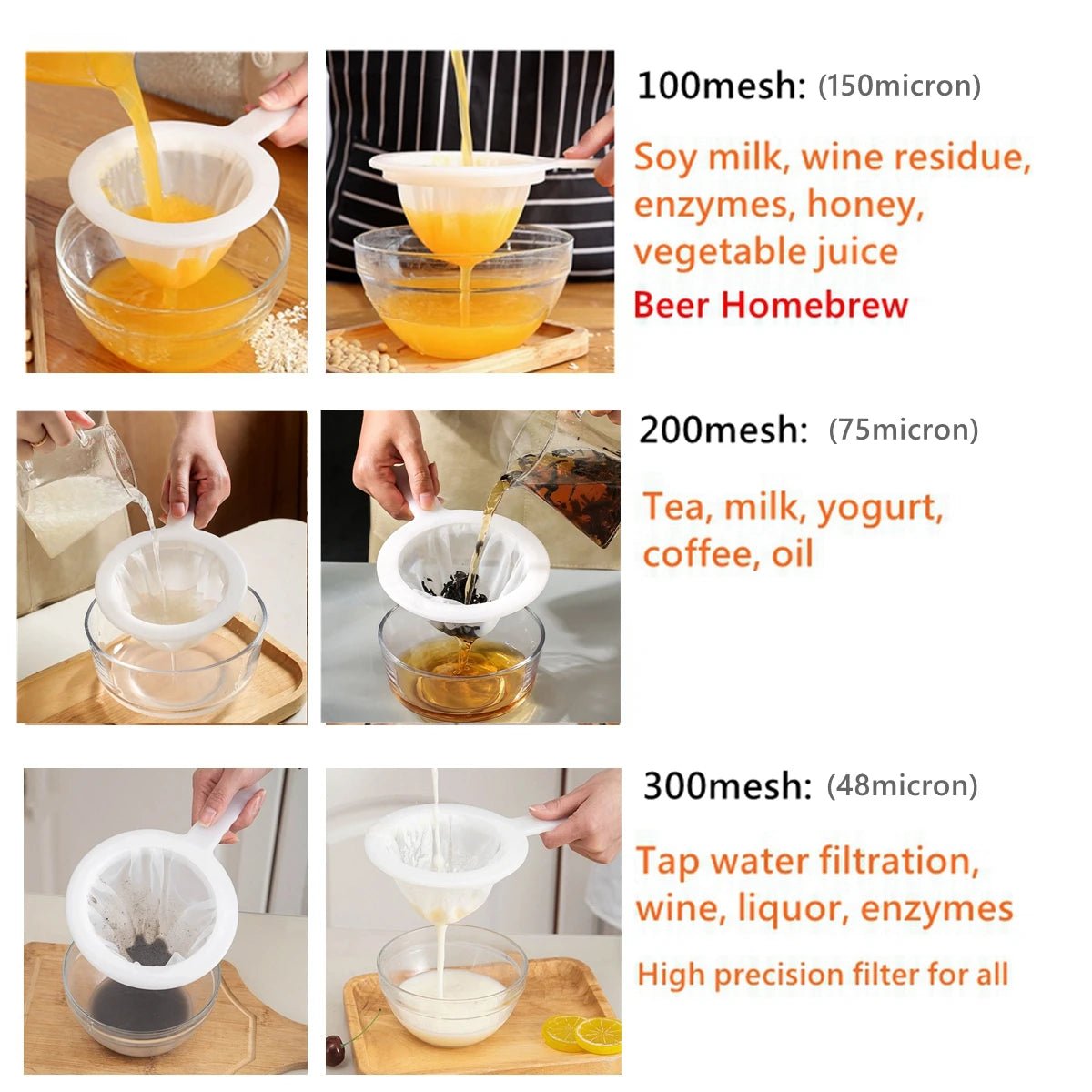 100mesh: (150micron)

Soy milk, wine residue, enzymes, honey, vegetable juice

Beer Homebrew

200mesh: (75micron)

Tea, milk, yogurt, coffee, oil

300mesh: (48micron)

Tap water filtration, wine, liquor, enzymes

High precision filter for all